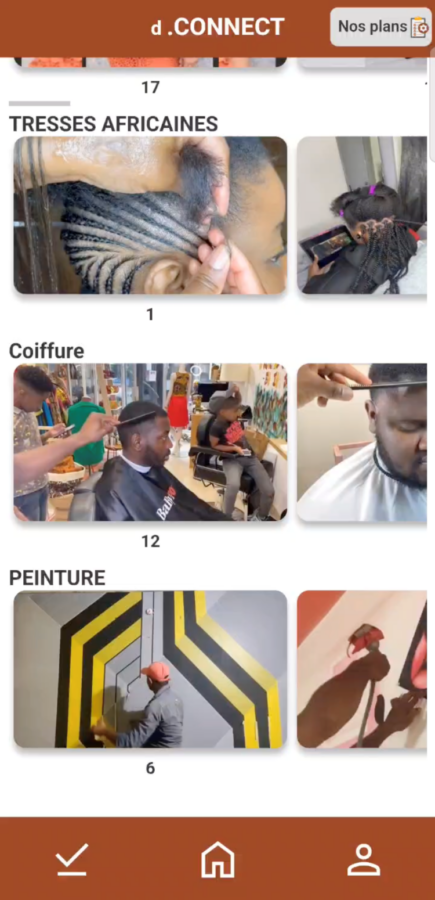 d .CONNECT

Nos plans

17

TRESSES AFRICAINES

1

Coiffure

12

PEINTURE

6